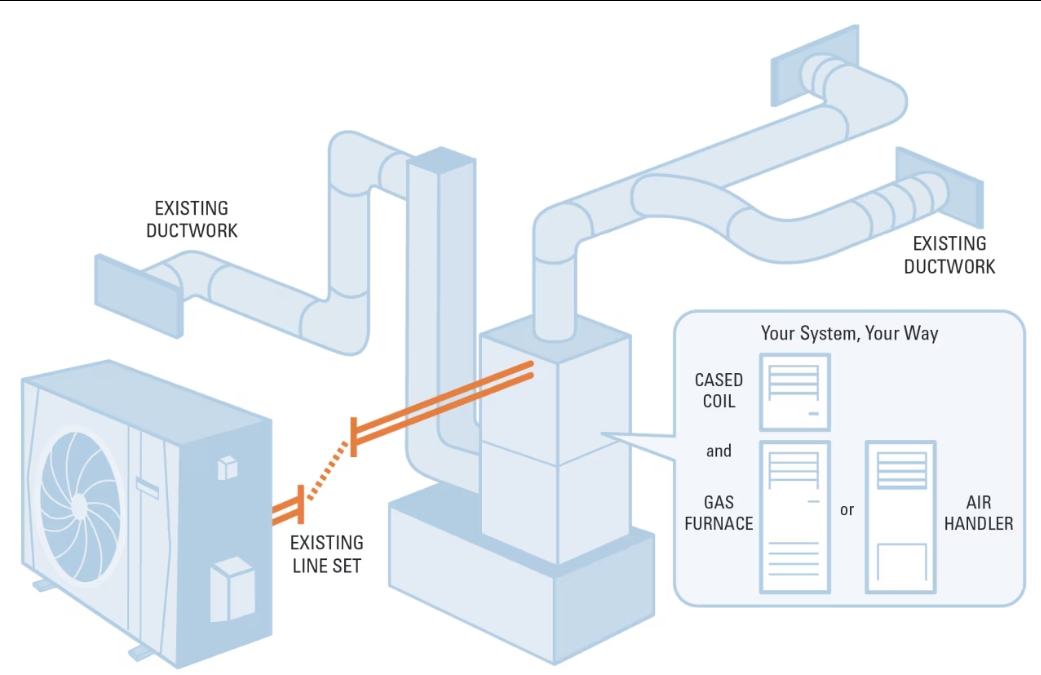 EXISTING DUCTWORK

EXISTING DUCTWORK

EXISTING LINE SET

Your System, Your Way

CASED COIL

and

GAS FURNACE

or

AIR HANDLER